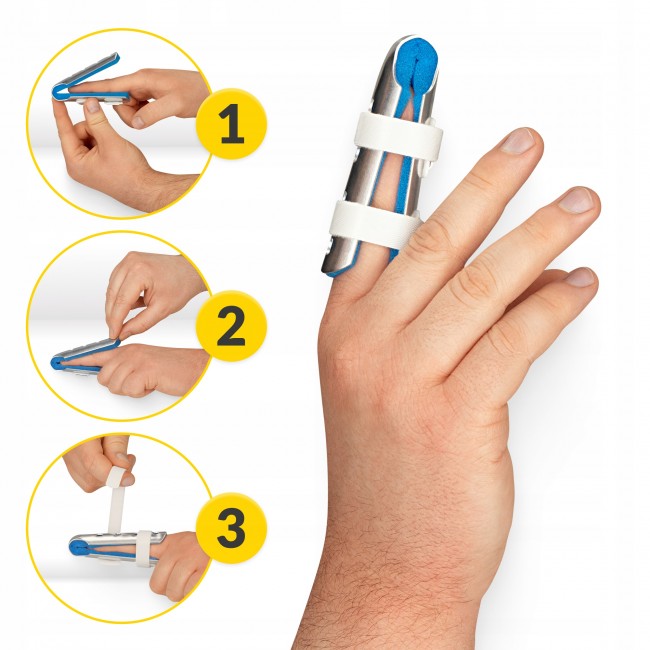 1

2

3